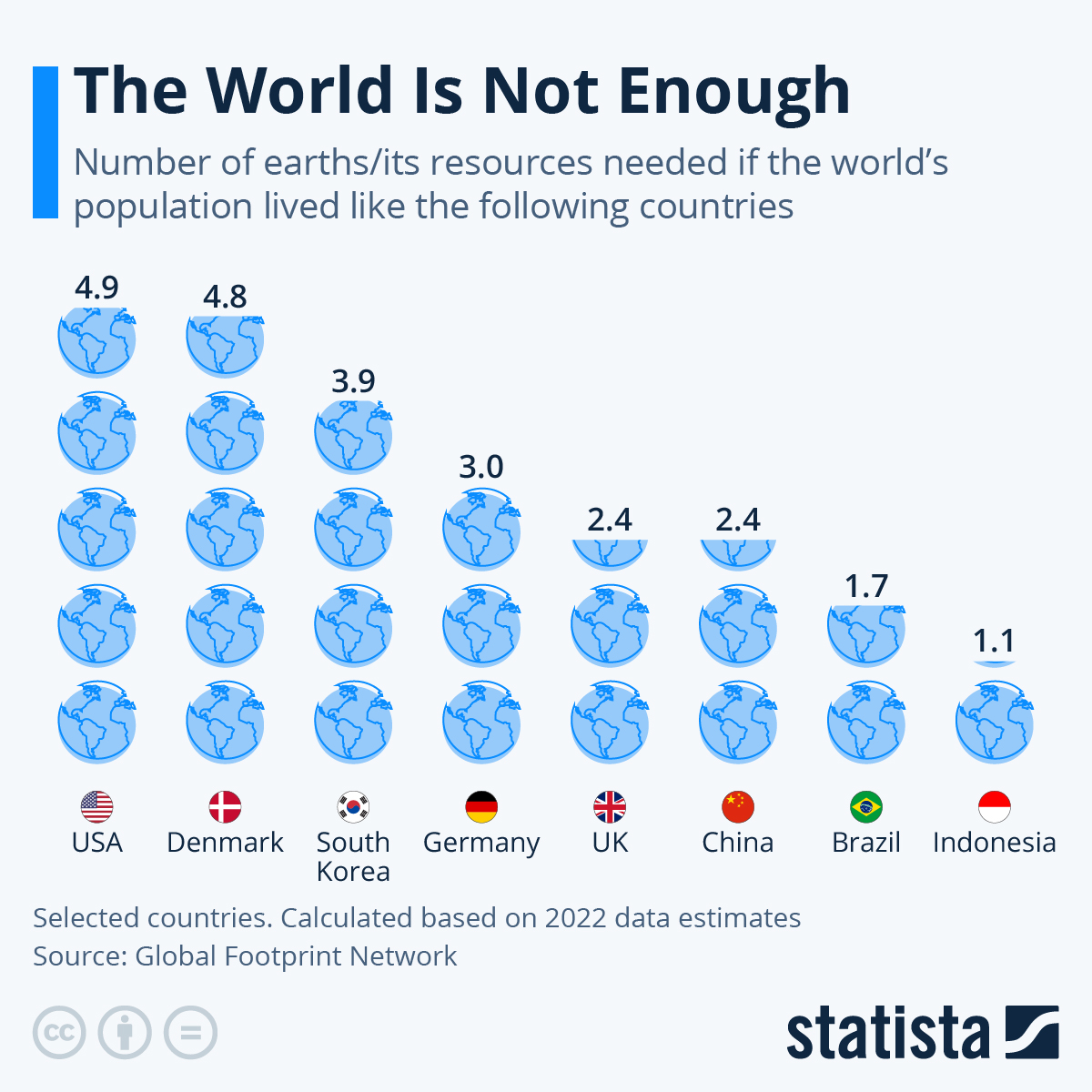 The World Is Not Enough

Number of earths/its resources needed if the world's population lived like the following countries

4.9
4.8
3.9
3.0
2.4
2.4
1.7
1.1

USA
Denmark
South Korea
Germany
UK
China
Brazil
Indonesia

Selected countries. Calculated based on 2022 data estimates
Source: Global Footprint Network

statista