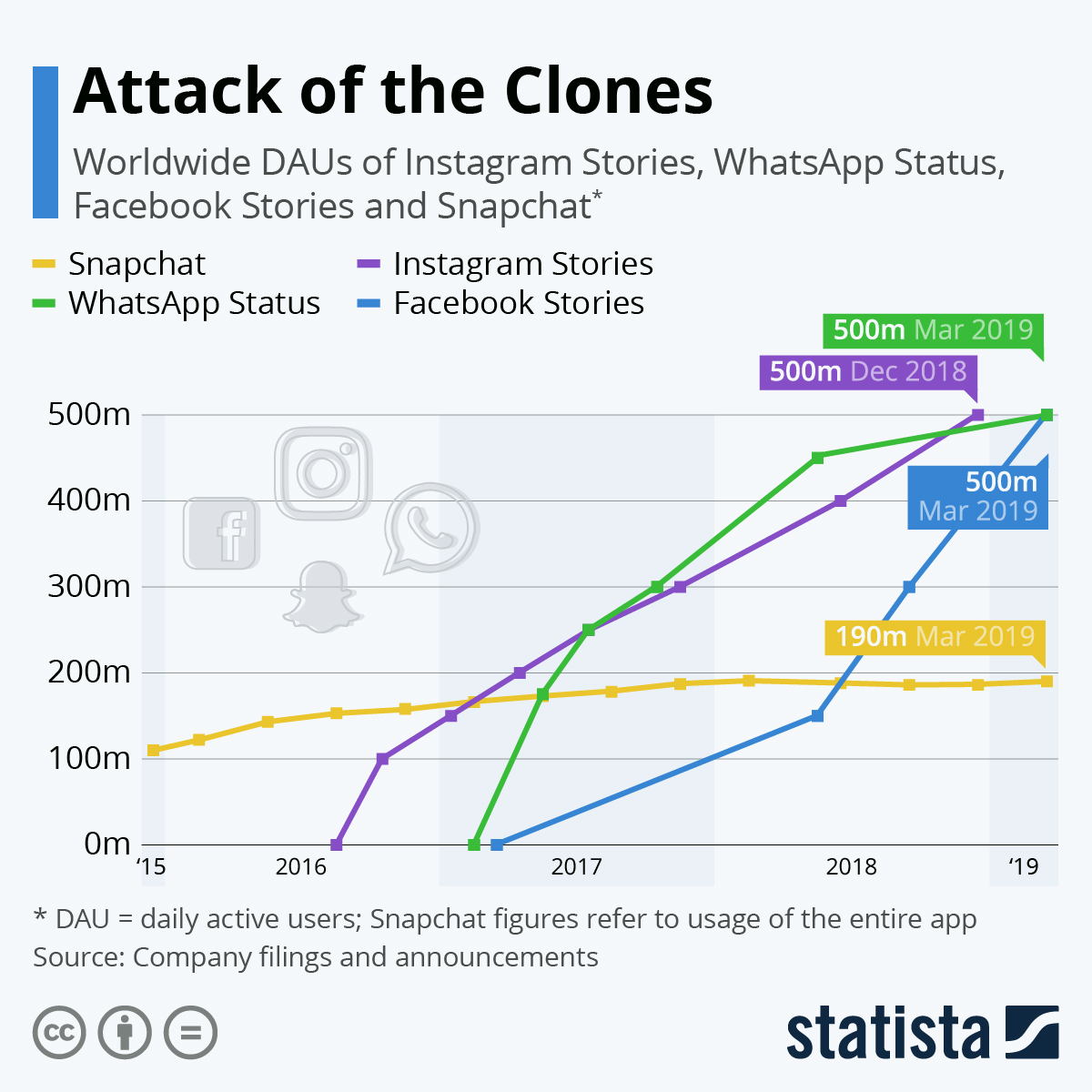 Attack of the Clones

Worldwide DAUs of Instagram Stories, WhatsApp Status, Facebook Stories and Snapchat*

Snapchat
WhatsApp Status
Instagram Stories
Facebook Stories

500m Mar 2019
500m Dec 2018
500m Mar 2019
190m Mar 2019

500m
400m
300m
200m
100m
0m

'15
2016
2017
2018
'19

* DAU = daily active users; Snapchat figures refer to usage of the entire app
Source: Company filings and announcements

statista