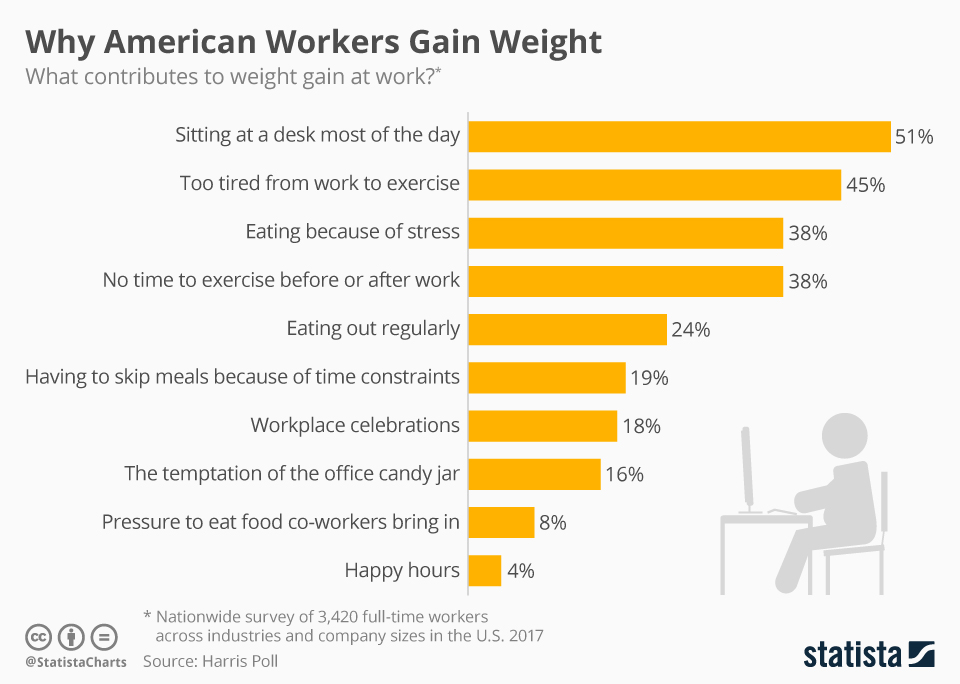 Why American Workers Gain Weight
What contributes to weight gain at work?*

Sitting at a desk most of the day 51%
Too tired from work to exercise 45%
Eating because of stress 38%
No time to exercise before or after work 38%
Eating out regularly 24%
Having to skip meals because of time constraints 19%
Workplace celebrations 18%
The temptation of the office candy jar 16%
Pressure to eat food co-workers bring in 8%
Happy hours 4%

* Nationwide survey of 3,420 full-time workers across industries and company sizes in the U.S. 2017

@StatistaCharts Source: Harris Poll

statista