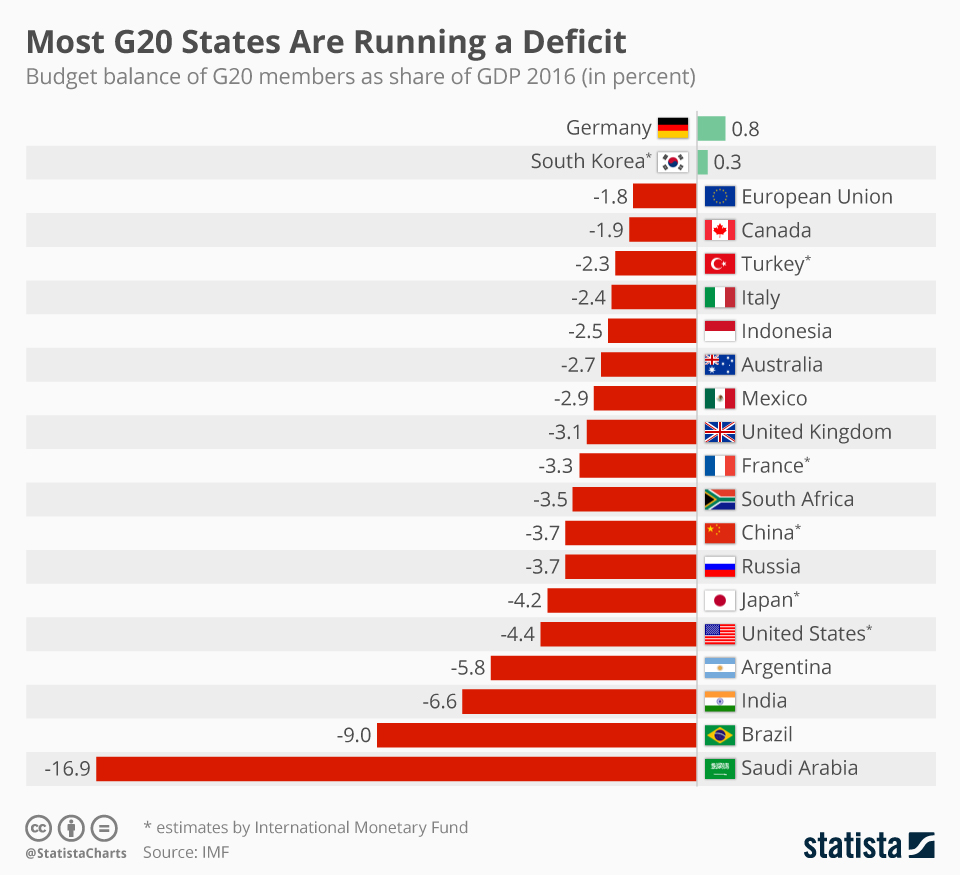 Most G20 States Are Running a Deficit

Budget balance of G20 members as share of GDP 2016 (in percent)

Germany 0.8
South Korea* 0.3
-1.8 European Union
-1.9 Canada
-2.3 Turkey*
-2.4 Italy
-2.5 Indonesia
-2.7 Australia
-2.9 Mexico
-3.1 United Kingdom
-3.3 France*
-3.5 South Africa
-3.7 China*
-3.7 Russia
-4.2 Japan*
-4.4 United States*
-5.8 Argentina
-6.6 India
-9.0 Brazil
-16.9 Saudi Arabia

@StatistaCharts

* estimates by International Monetary Fund
Source: IMF

statista