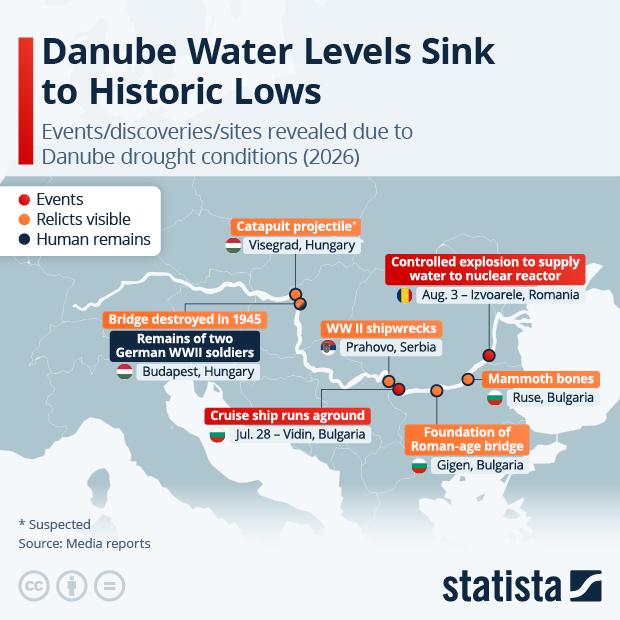 Danube Water Levels Sink to Historic Lows

Events/discoveries/sites revealed due to Danube drought conditions (2026)

Events
Relicts visible
Human remains

Catapult projectile*
Visegrad, Hungary

Controlled explosion to supply water to nuclear reactor
Aug. 3 – Izvoarele, Romania

Bridge destroyed in 1945
Remains of two German WWII soldiers
Budapest, Hungary

WW II shipwrecks
Prahovo, Serbia

Mammoth bones
Ruse, Bulgaria

Cruise ship runs aground
Jul. 28 – Vidin, Bulgaria

Foundation of Roman-age bridge
Gigen, Bulgaria

* Suspected
Source: Media reports

statista