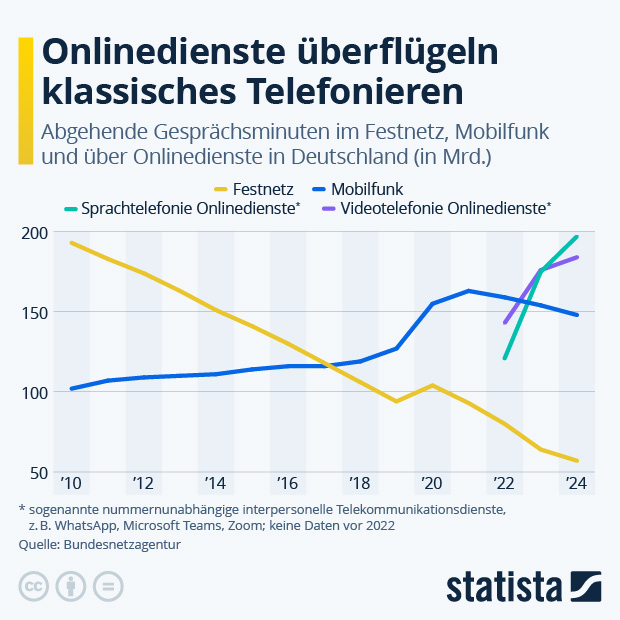 Onlinedienste überflügeln klassisches Telefonieren

Abgehende Gesprächsminuten im Festnetz, Mobilfunk und über Onlinedienste in Deutschland (in Mrd.)

Festnetz
Mobilfunk
Sprachtelefonie Onlinedienste*
Videotelefonie Onlinedienste*

200
150
100
50

'10
'12
'14
'16
'18
'20
'22
'24

* sogenannte nummernunabhängige interpersonelle Telekommunikationsdienste, z. B. WhatsApp, Microsoft Teams, Zoom; keine Daten vor 2022

Quelle: Bundesnetzagentur

statista