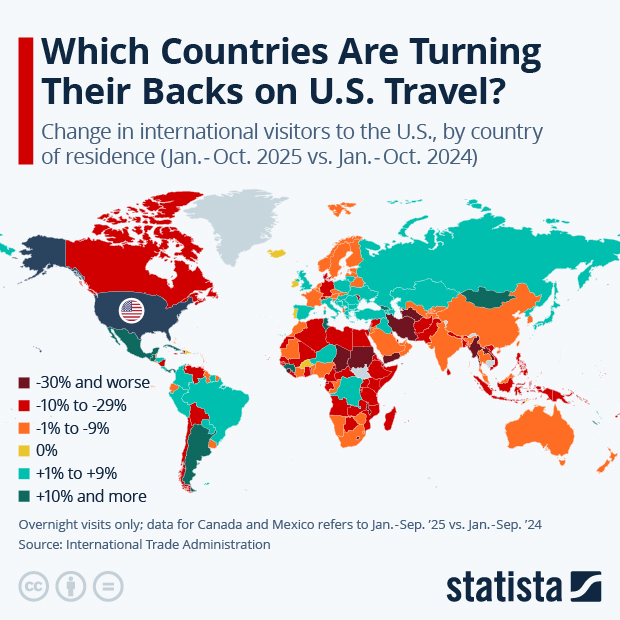 Which Countries Are Turning Their Backs on U.S. Travel?

Change in international visitors to the U.S., by country of residence (Jan.-Oct. 2025 vs. Jan.-Oct. 2024)

-30% and worse
-10% to -29%
-1% to -9%
0%
+1% to +9%
+10% and more

Overnight visits only; data for Canada and Mexico refers to Jan.-Sep. '25 vs. Jan.-Sep. '24
Source: International Trade Administration

statista