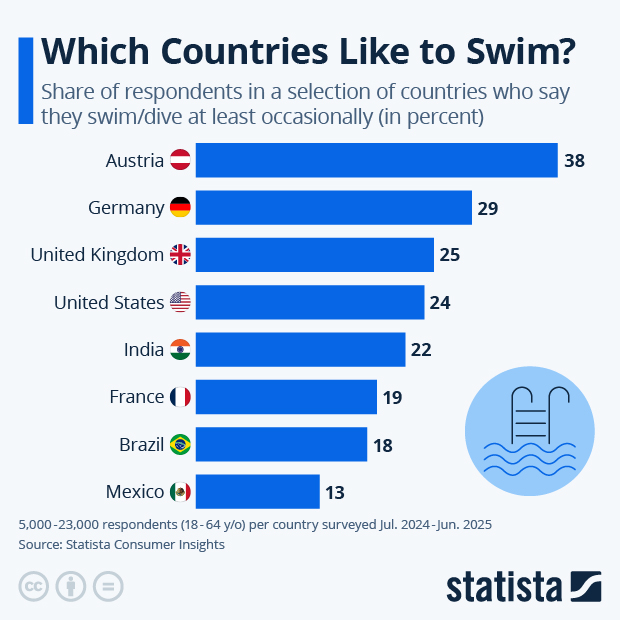 Which Countries Like to Swim?

Share of respondents in a selection of countries who say they swim/dive at least occasionally (in percent)

Austria 38
Germany 29
United Kingdom 25
United States 24
India 22
France 19
Brazil 18
Mexico 13

5,000-23,000 respondents (18-64 y/o) per country surveyed Jul. 2024-Jun. 2025
Source: Statista Consumer Insights

statista