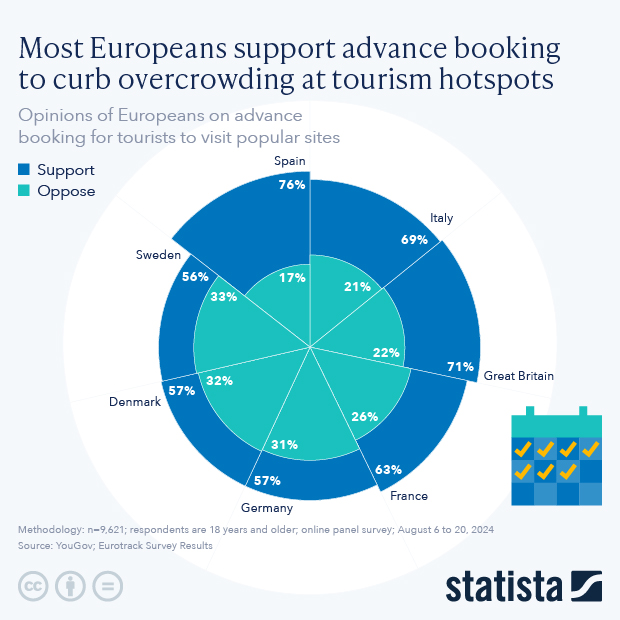 Most Europeans support advance booking to curb overcrowding at tourism hotspots

Opinions of Europeans on advance booking for tourists to visit popular sites

Support
Oppose

Spain
76%
17%

Italy
69%
21%

Great Britain
71%
22%

France
63%
26%

Germany
57%
31%

Denmark
57%
32%

Sweden
56%
33%

Methodology: n=9,621; respondents are 18 years and older; online panel survey; August 6 to 20, 2024
Source: YouGov; Eurotrack Survey Results

statista