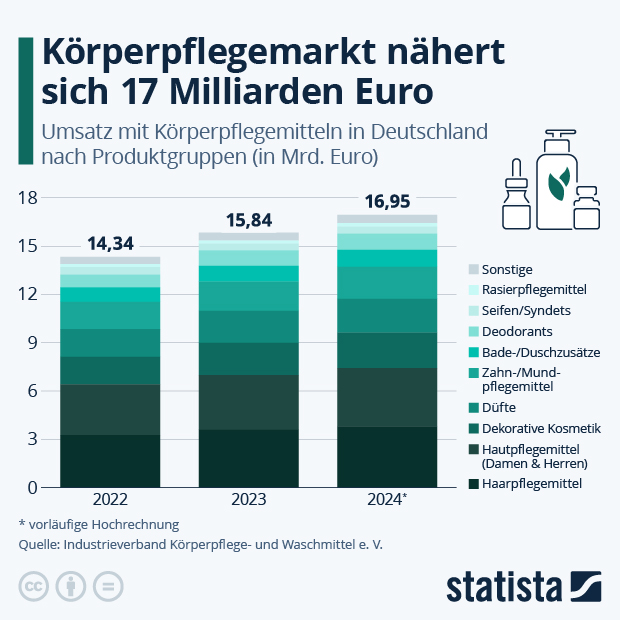 Körperpflegemarkt nähert sich 17 Milliarden Euro

Umsatz mit Körperpflegemitteln in Deutschland nach Produktgruppen (in Mrd. Euro)

18
15
12
9
6
3
0

14,34
15,84
16,95

2022
2023
2024*

Sonstige
Rasierpflegemittel
Seifen/Syndets
Deodorants
Bade-/Duschzusätze
Zahn-/Mundpflegemittel
Düfte
Dekorative Kosmetik
Hautpflegemittel (Damen & Herren)
Haarpflegemittel

* vorläufige Hochrechnung
Quelle: Industrieverband Körperpflege- und Waschmittel e. V.

statista