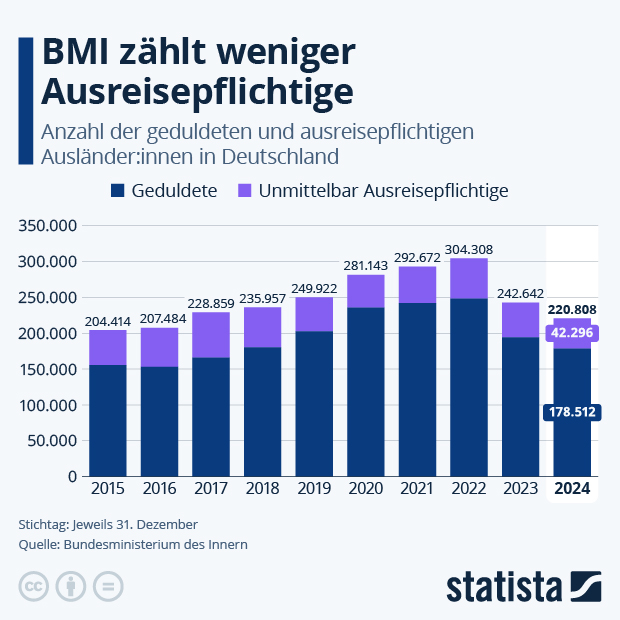 BMI zählt weniger Ausreisepflichtige

Anzahl der geduldeten und ausreisepflichtigen Ausländer:innen in Deutschland

Geduldete Unmittelbar Ausreisepflichtige

350.000
300.000
250.000
200.000
150.000
100.000
50.000
0

204.414
207.484
228.859
235.957
249.922
281.143
292.672
304.308
242.642
220.808
42.296
178.512

2015 2016 2017 2018 2019 2020 2021 2022 2023 2024

Stichtag: Jeweils 31. Dezember
Quelle: Bundesministerium des Innern

statista