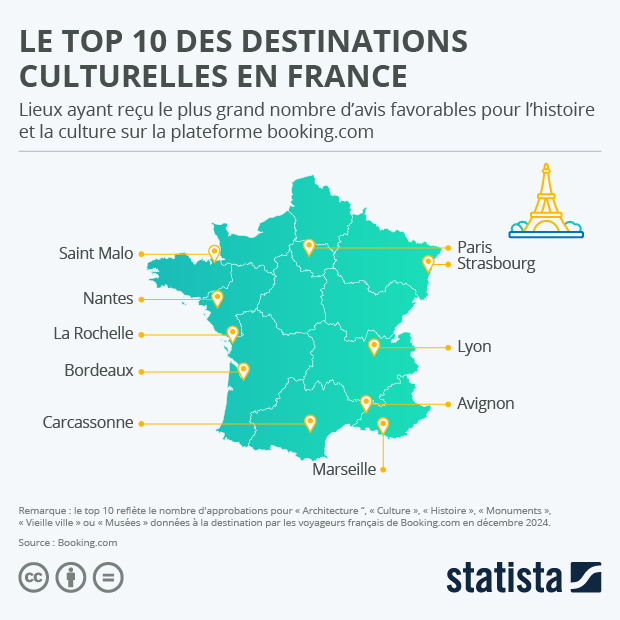 LE TOP 10 DES DESTINATIONS CULTURELLES EN FRANCE

Lieux ayant reçu le plus grand nombre d'avis favorables pour l'histoire et la culture sur la plateforme booking.com

Saint Malo
Nantes
La Rochelle
Bordeaux
Carcassonne
Paris
Strasbourg
Lyon
Avignon
Marseille

Remarque : le top 10 reflète le nombre d'approbations pour « Architecture ", « Culture », « Histoire », « Monuments », « Vieille ville » ou « Musées » données à la destination par les voyageurs français de Booking.com en décembre 2024.

Source : Booking.com

statista