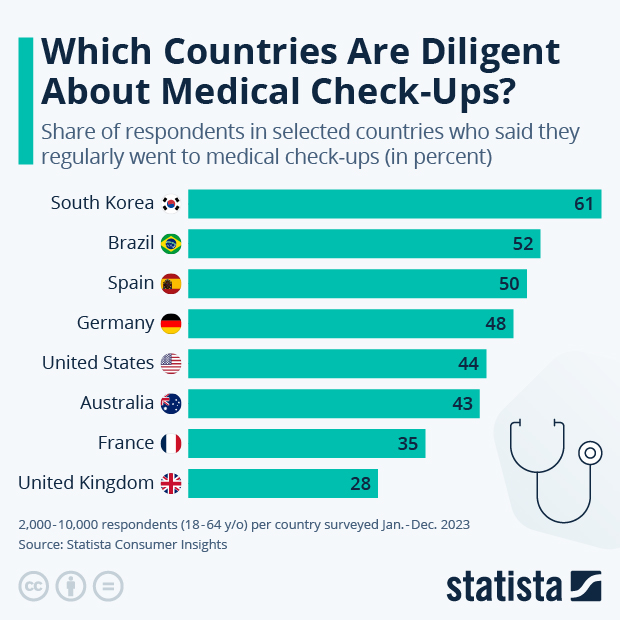 Which Countries Are Diligent About Medical Check-Ups?

Share of respondents in selected countries who said they regularly went to medical check-ups (in percent)

South Korea 61
Brazil 52
Spain 50
Germany 48
United States 44
Australia 43
France 35
United Kingdom 28

2,000-10,000 respondents (18-64 y/o) per country surveyed Jan.-Dec. 2023
Source: Statista Consumer Insights

statista