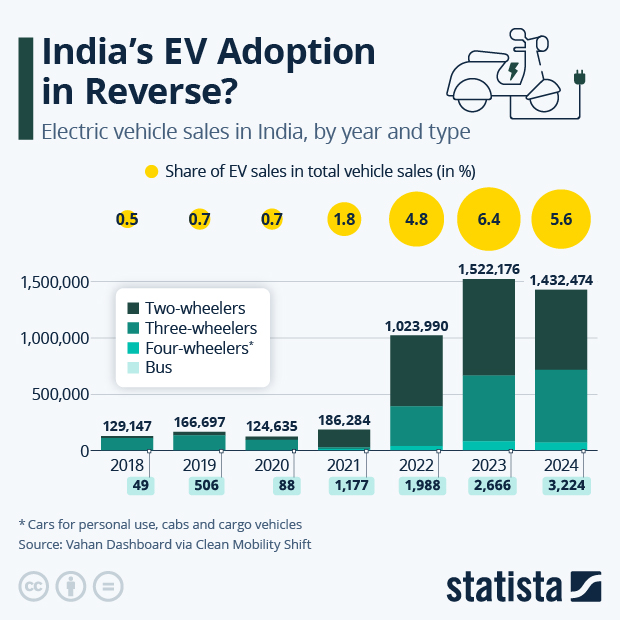 India's EV Adoption in Reverse?

Electric vehicle sales in India, by year and type

Share of EV sales in total vehicle sales (in %)

0.5 0.7 0.7 1.8 4.8 6.4 5.6

1,500,000
1,000,000
500,000
0

Two-wheelers
Three-wheelers
Four-wheelers*
Bus

129,147 166,697 124,635 186,284 1,023,990 1,522,176 1,432,474

2018 2019 2020 2021 2022 2023 2024

49 506 88 1,177 1,988 2,666 3,224

* Cars for personal use, cabs and cargo vehicles
Source: Vahan Dashboard via Clean Mobility Shift

statista