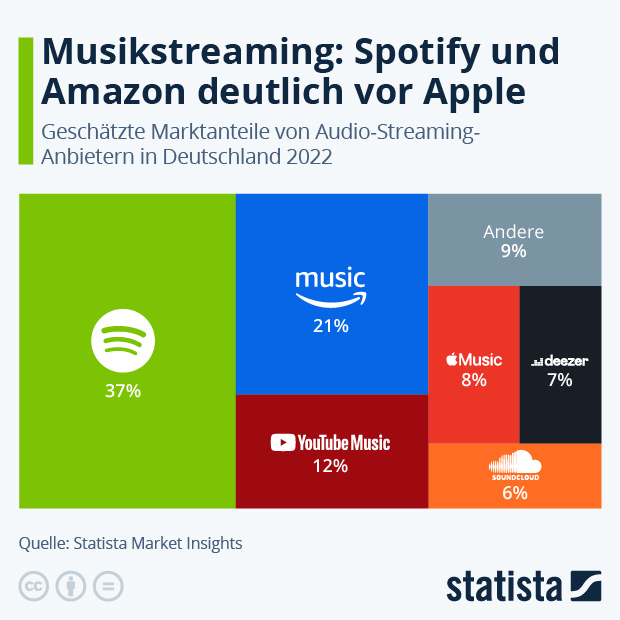 Musikstreaming: Spotify und Amazon deutlich vor Apple

Geschätzte Marktanteile von Audio-Streaming-Anbietern in Deutschland 2022

37%

music
21%

YouTube Music
12%

Andere
9%

Music
8%

deezer
7%

SOUNDCLOUD
6%

Quelle: Statista Market Insights

cc

statista