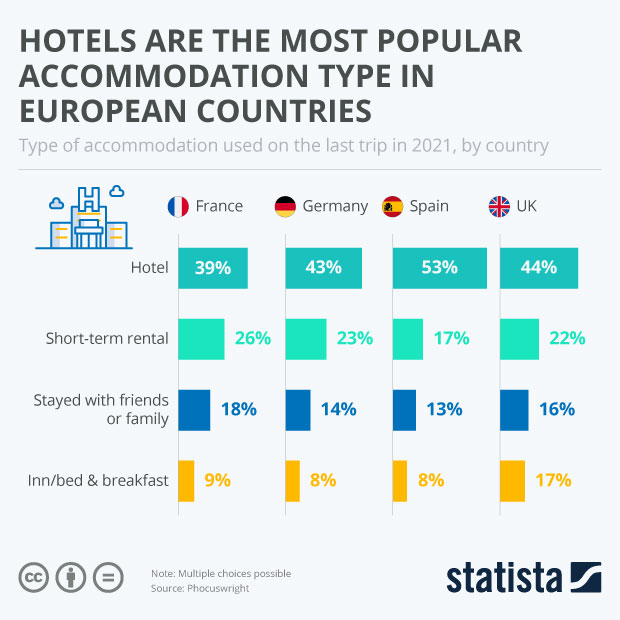 HOTELS ARE THE MOST POPULAR ACCOMMODATION TYPE IN EUROPEAN COUNTRIES

Type of accommodation used on the last trip in 2021, by country

| | France | Germany | Spain | UK |
|---|---|---|---|---|
| Hotel | 39% | 43% | 53% | 44% |
| Short-term rental | 26% | 23% | 17% | 22% |
| Stayed with friends or family | 18% | 14% | 13% | 16% |
| Inn/bed & breakfast | 9% | 8% | 8% | 17% |

Note: Multiple choices possible
Source: Phocuswright

statista