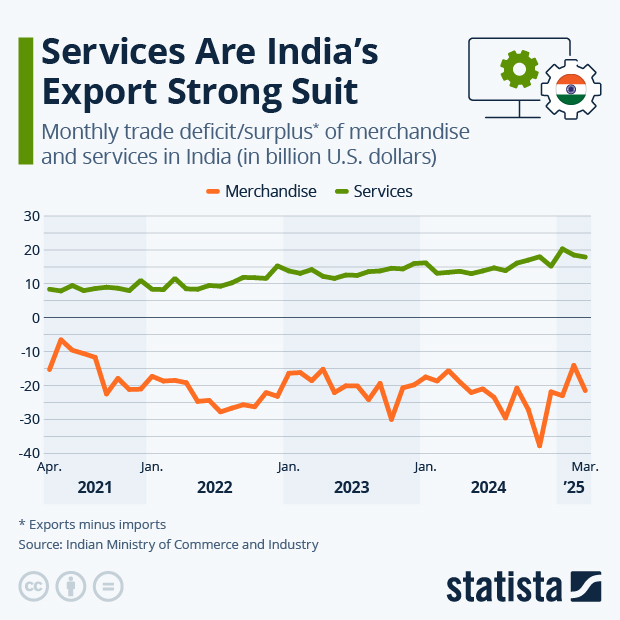 Services Are India's Export Strong Suit

Monthly trade deficit/surplus* of merchandise and services in India (in billion U.S. dollars)

Merchandise Services

30
20
10
0
-10
-20
-30
-40

Apr. Jan. Jan. Jan. Mar.
2021 2022 2023 2024 '25

* Exports minus imports
Source: Indian Ministry of Commerce and Industry

statista