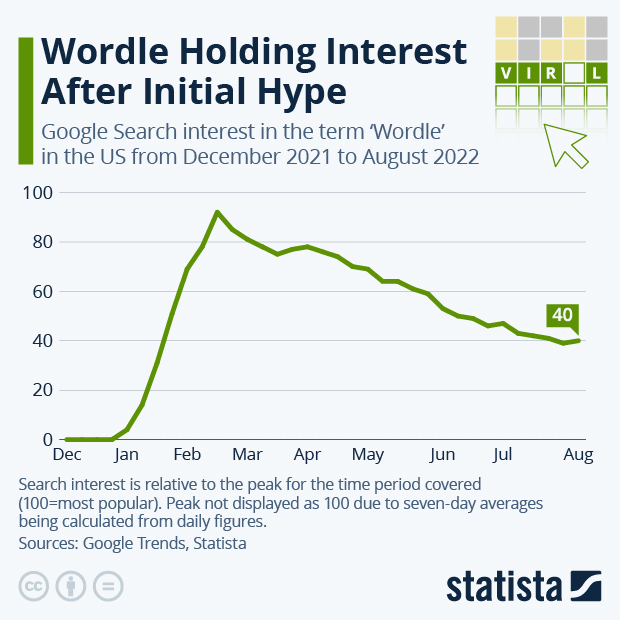 Wordle Holding Interest After Initial Hype

Google Search interest in the term 'Wordle' in the US from December 2021 to August 2022

V I R L

100
80
60
40
20
0

40

Dec Jan Feb Mar Apr May Jun Jul Aug

Search interest is relative to the peak for the time period covered (100=most popular). Peak not displayed as 100 due to seven-day averages being calculated from daily figures.

Sources: Google Trends, Statista

statista