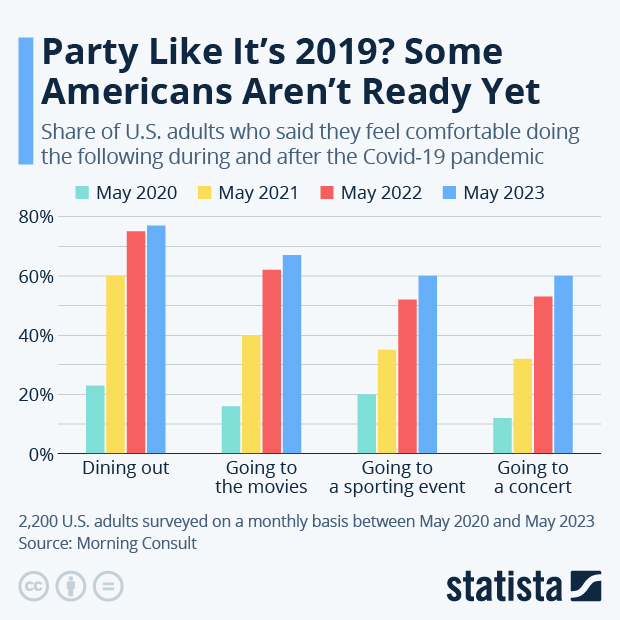 Party Like It's 2019? Some Americans Aren't Ready Yet

Share of U.S. adults who said they feel comfortable doing the following during and after the Covid-19 pandemic

May 2020 May 2021 May 2022 May 2023

80%
60%
40%
20%
0%

Dining out
Going to the movies
Going to a sporting event
Going to a concert

2,200 U.S. adults surveyed on a monthly basis between May 2020 and May 2023
Source: Morning Consult

statista