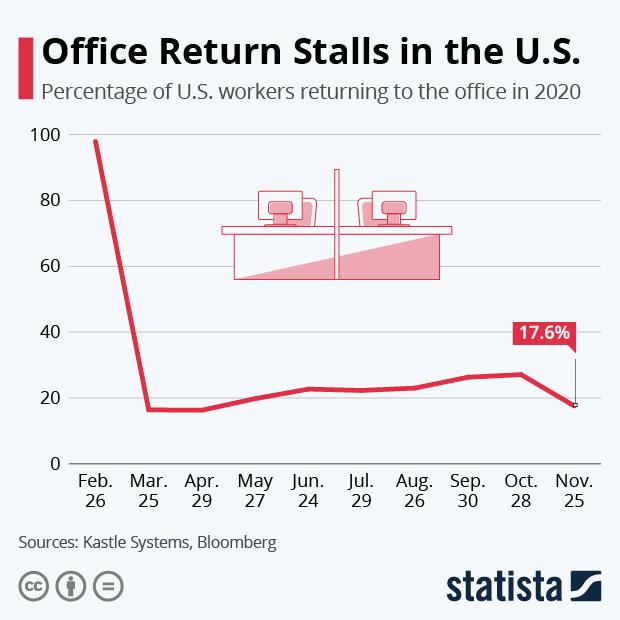 Office Return Stalls in the U.S.

Percentage of U.S. workers returning to the office in 2020

100
80
60
40
20
0

17.6%

Feb. 26
Mar. 25
Apr. 29
May 27
Jun. 24
Jul. 29
Aug. 26
Sep. 30
Oct. 28
Nov. 25

Sources: Kastle Systems, Bloomberg

statista