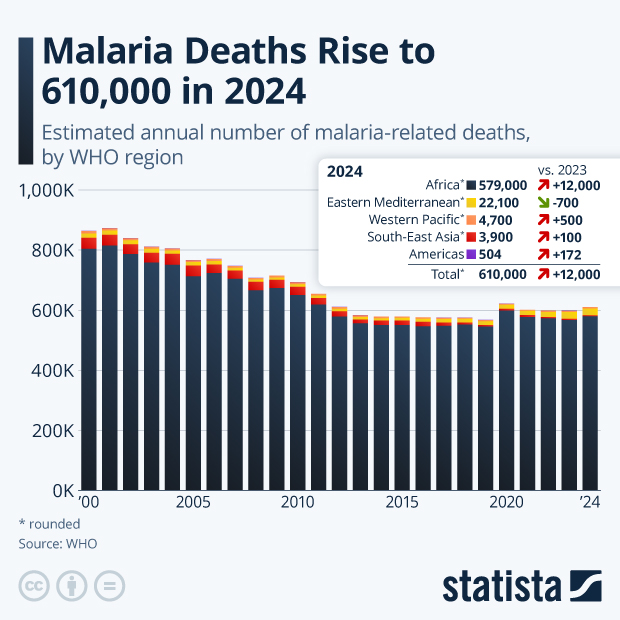 Malaria Deaths Rise to 610,000 in 2024

Estimated annual number of malaria-related deaths, by WHO region

| 2024 | | vs. 2023 |
|---|---|---|
| Africa* | 579,000 | +12,000 |
| Eastern Mediterranean* | 22,100 | -700 |
| Western Pacific* | 4,700 | +500 |
| South-East Asia* | 3,900 | +100 |
| Americas | 504 | +172 |
| Total* | 610,000 | +12,000 |

1,000K
800K
600K
400K
200K
0K

'00 2005 2010 2015 2020 '24

* rounded
Source: WHO

statista