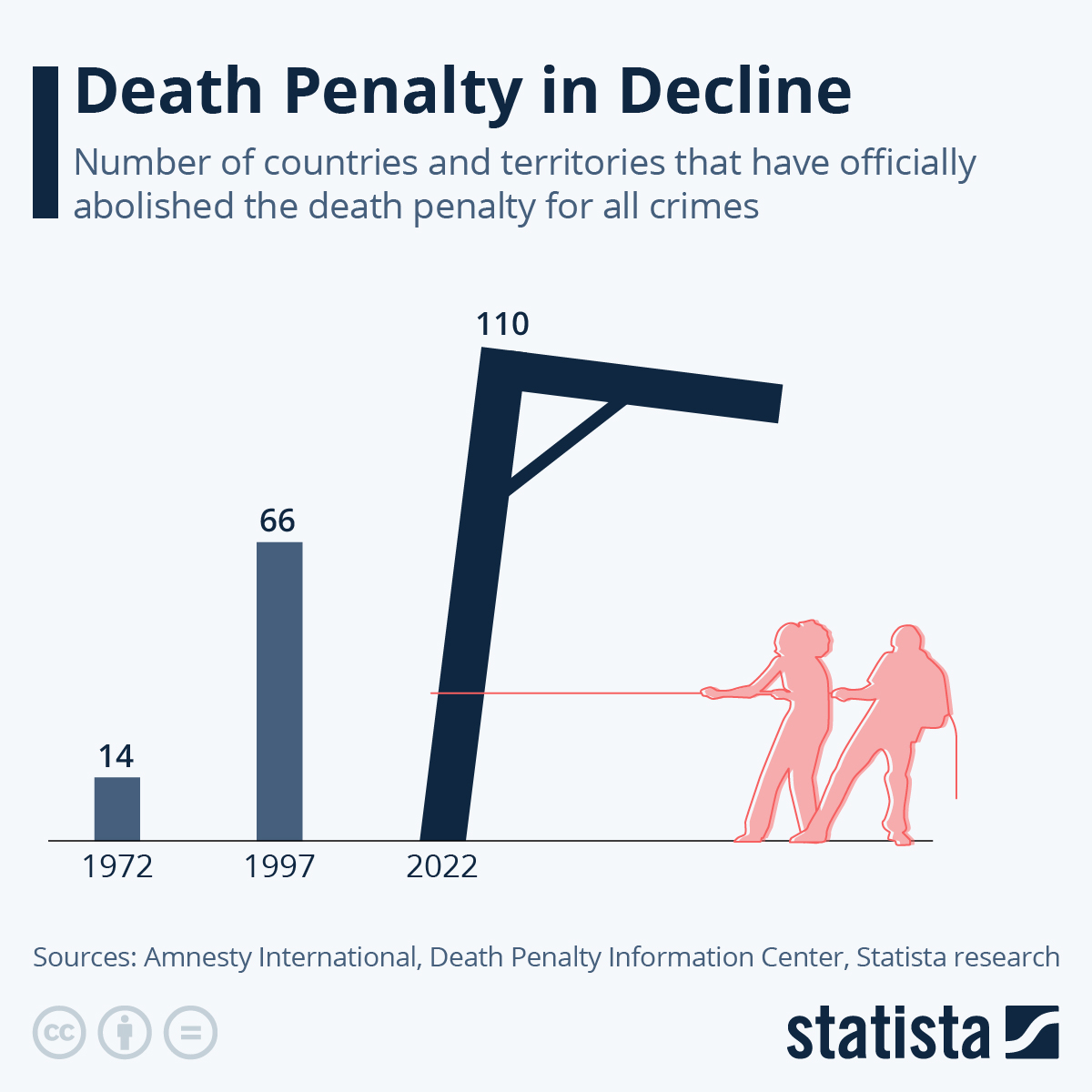 Death Penalty in Decline

Number of countries and territories that have officially abolished the death penalty for all crimes

14
66
110

1972
1997
2022

Sources: Amnesty International, Death Penalty Information Center, Statista research

statista