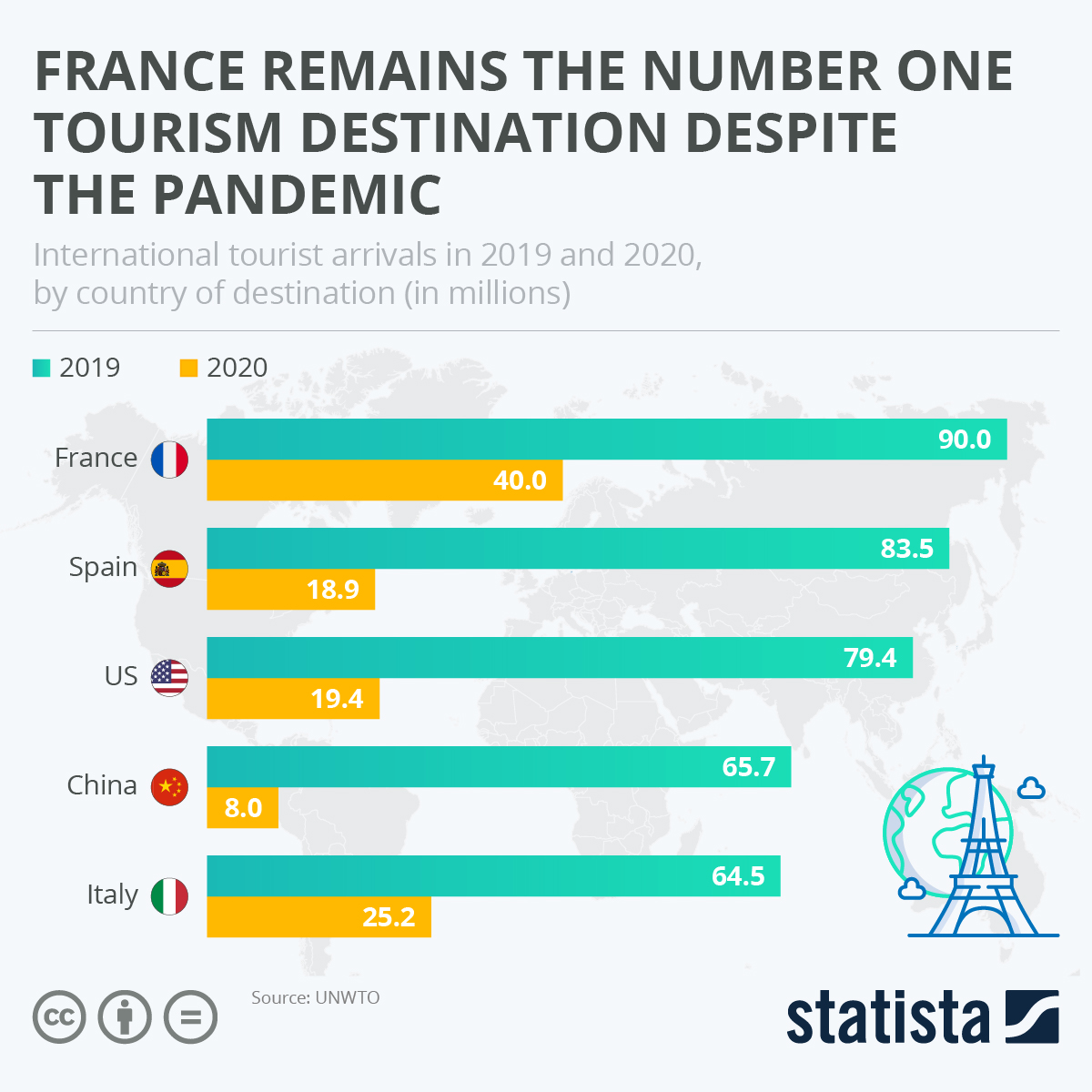 FRANCE REMAINS THE NUMBER ONE TOURISM DESTINATION DESPITE THE PANDEMIC

International tourist arrivals in 2019 and 2020, by country of destination (in millions)

2019 2020

France 90.0 40.0

Spain 83.5 18.9

US 79.4 19.4

China 65.7 8.0

Italy 64.5 25.2

Source: UNWTO

statista