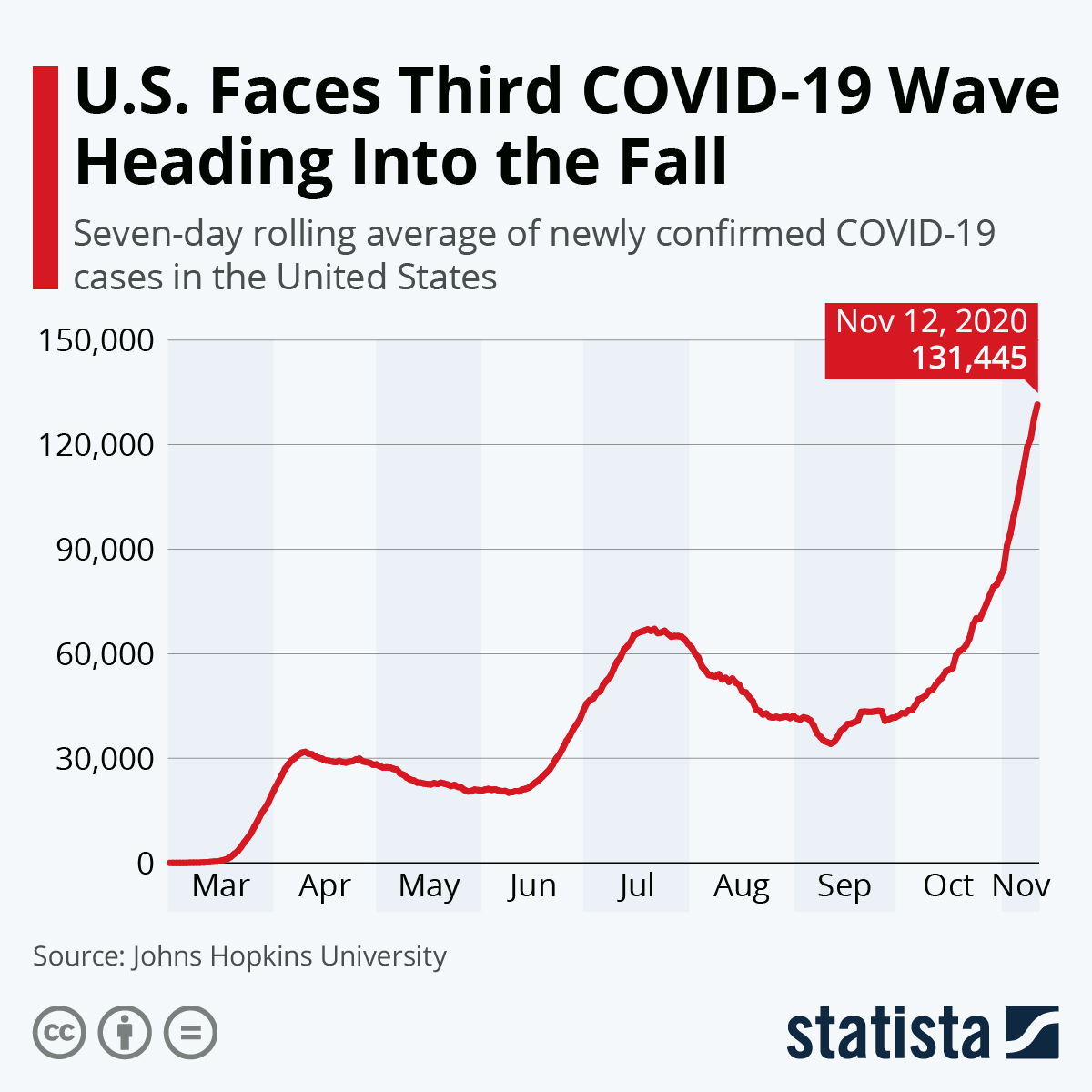 U.S. Faces Third COVID-19 Wave Heading Into the Fall

Seven-day rolling average of newly confirmed COVID-19 cases in the United States

Nov 12, 2020
131,445

150,000
120,000
90,000
60,000
30,000
0

Mar Apr May Jun Jul Aug Sep Oct Nov

Source: Johns Hopkins University

statista