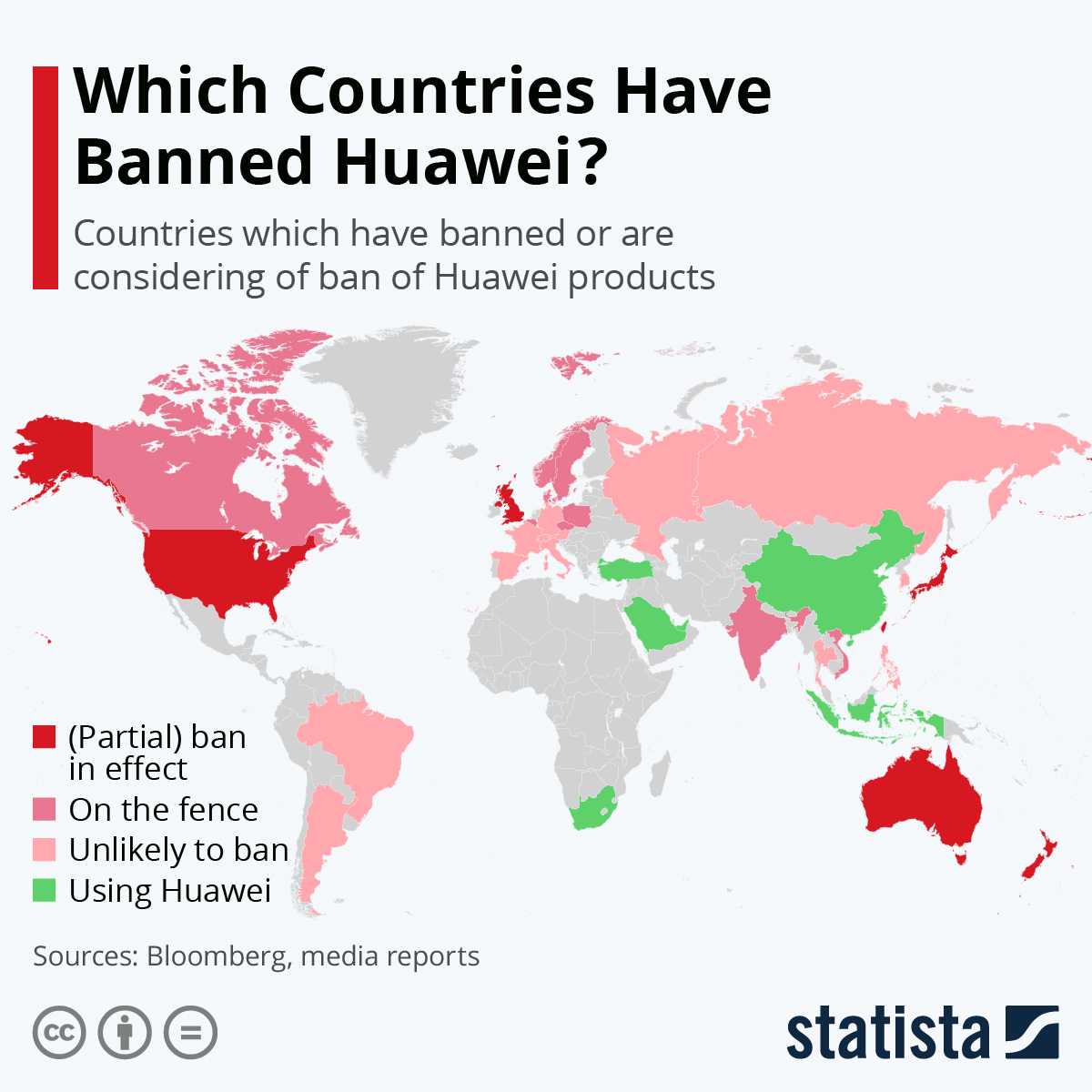 Which Countries Have Banned Huawei?

Countries which have banned or are considering of ban of Huawei products

(Partial) ban in effect
On the fence
Unlikely to ban
Using Huawei

Sources: Bloomberg, media reports

statista