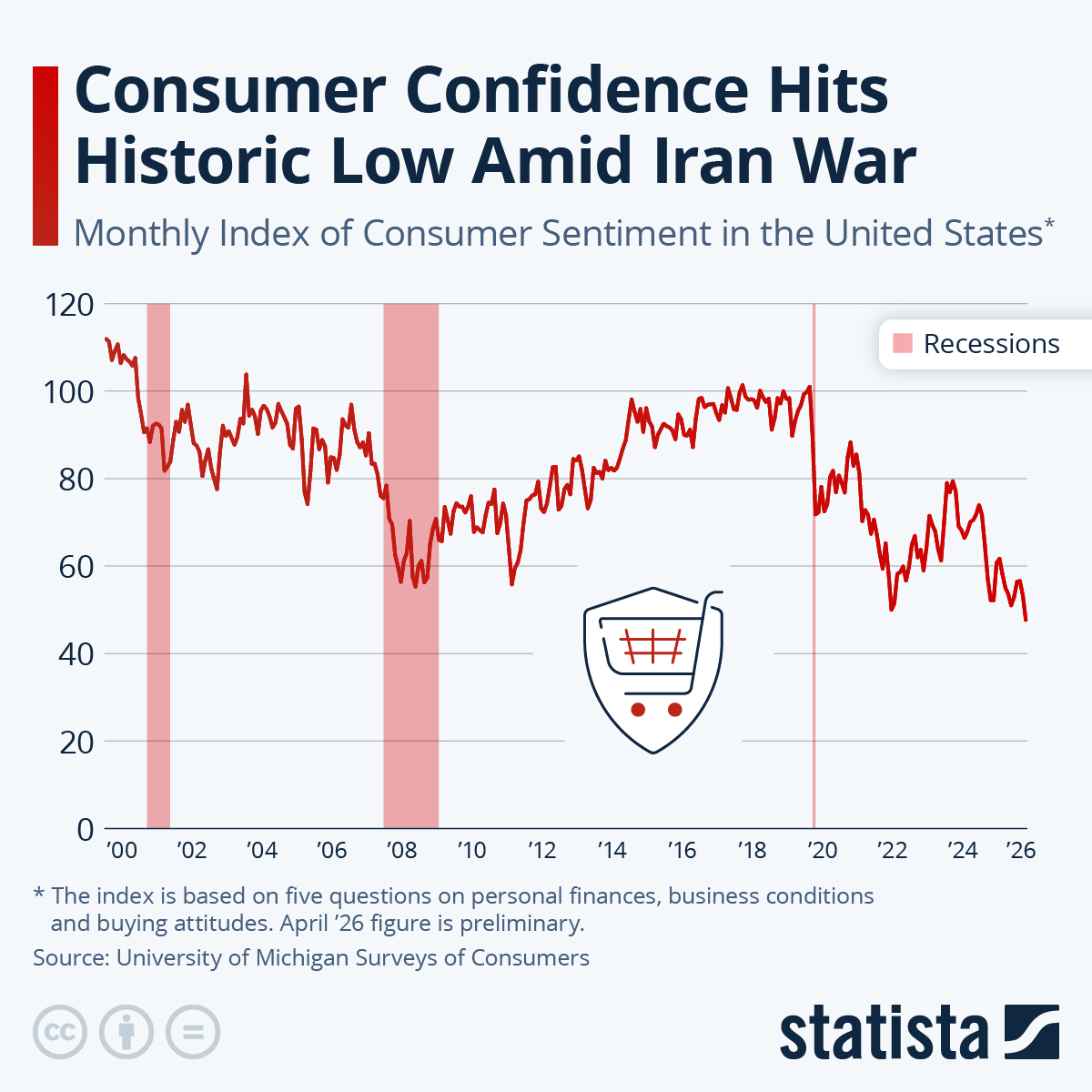 Consumer Confidence Hits Historic Low Amid Iran War

Monthly Index of Consumer Sentiment in the United States*

Recessions

120
100
80
60
40
20
0

'00 '02 '04 '06 '08 '10 '12 '14 '16 '18 '20 '22 '24 '26

* The index is based on five questions on personal finances, business conditions and buying attitudes. April '26 figure is preliminary.

Source: University of Michigan Surveys of Consumers

statista