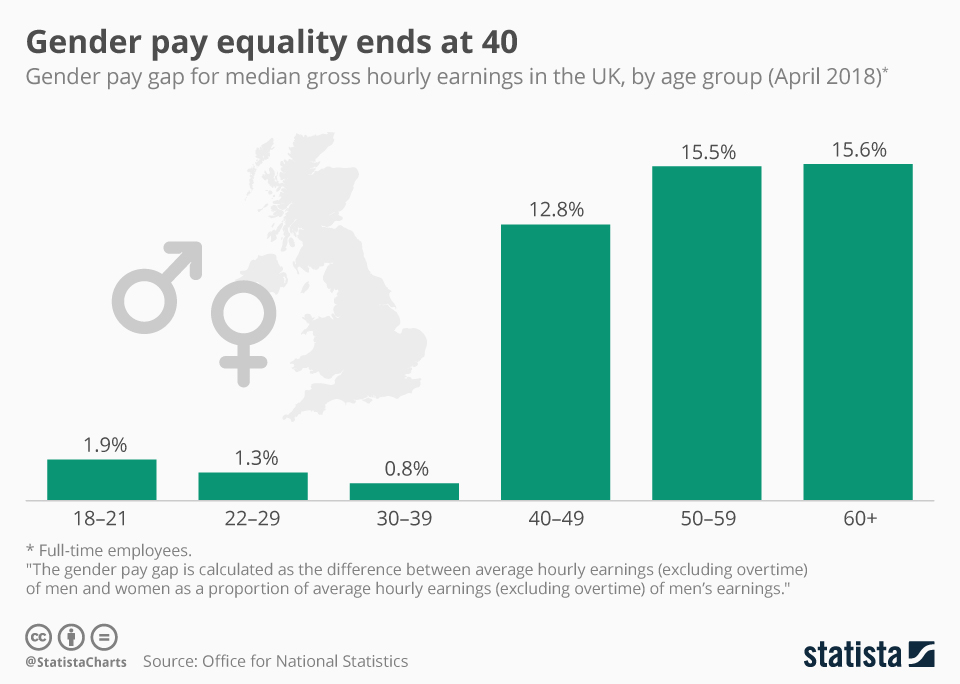 Gender pay equality ends at 40

Gender pay gap for median gross hourly earnings in the UK, by age group (April 2018)*

1.9%
1.3%
0.8%
12.8%
15.5%
15.6%

18–21
22–29
30–39
40–49
50–59
60+

* Full-time employees.
"The gender pay gap is calculated as the difference between average hourly earnings (excluding overtime) of men and women as a proportion of average hourly earnings (excluding overtime) of men's earnings."

@StatistaCharts Source: Office for National Statistics

statista