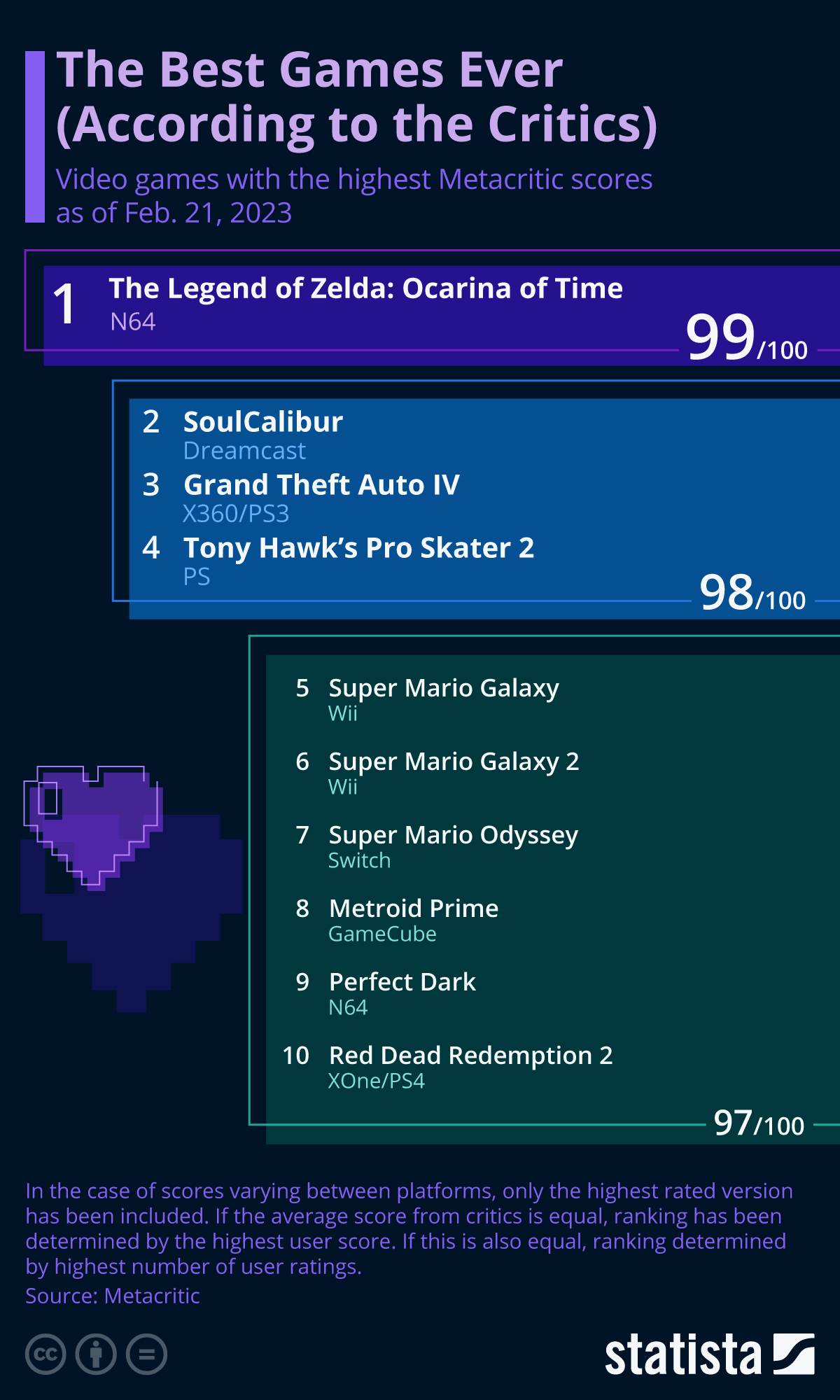 The Best Games Ever (According to the Critics)

Video games with the highest Metacritic scores as of Feb. 21, 2023

1 The Legend of Zelda: Ocarina of Time
N64
99/100

2 SoulCalibur
Dreamcast
3 Grand Theft Auto IV
X360/PS3
4 Tony Hawk's Pro Skater 2
PS
98/100

5 Super Mario Galaxy
Wii
6 Super Mario Galaxy 2
Wii
7 Super Mario Odyssey
Switch
8 Metroid Prime
GameCube
9 Perfect Dark
N64
10 Red Dead Redemption 2
XOne/PS4
97/100

In the case of scores varying between platforms, only the highest rated version has been included. If the average score from critics is equal, ranking has been determined by the highest user score. If this is also equal, ranking determined by highest number of user ratings.
Source: Metacritic

statista